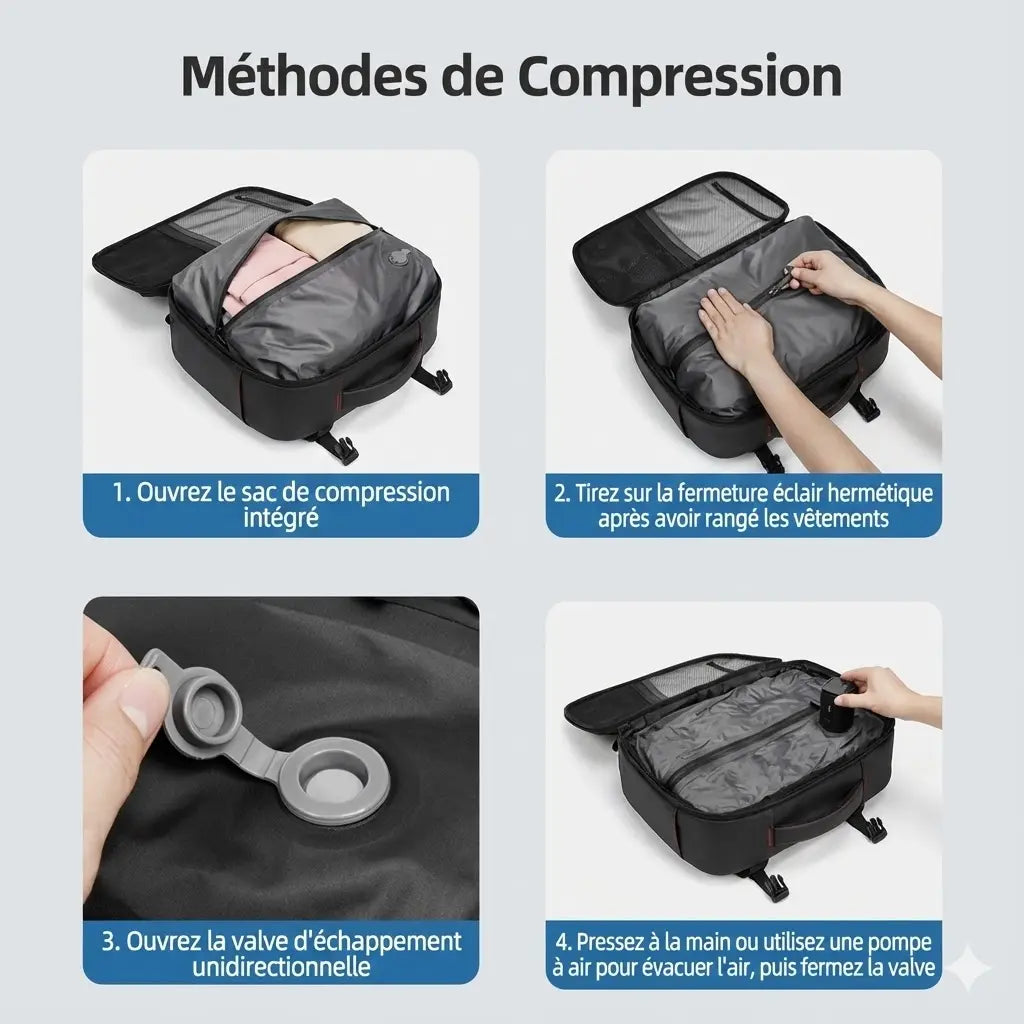 Méthodes de Compression

1. Ouvrez le sac de compression intégré

2. Tirez sur la fermeture éclair hermétique après avoir rangé les vêtements

3. Ouvrez la valve d'échappement unidirectionnelle

4. Pressez à la main ou utilisez une pompe à air pour évacuer l'air, puis fermez la valve