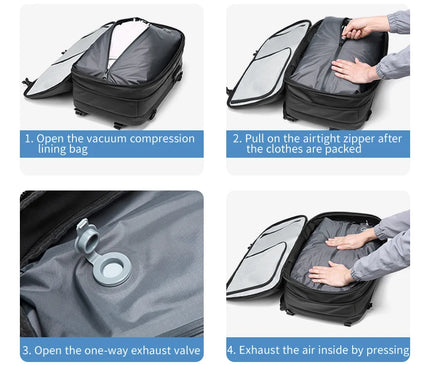 1. Open the vacuum compression lining bag

2. Pull on the airtight zipper after the clothes are packed

3. Open the one-way exhaust valve

4. Exhaust the air inside by pressing